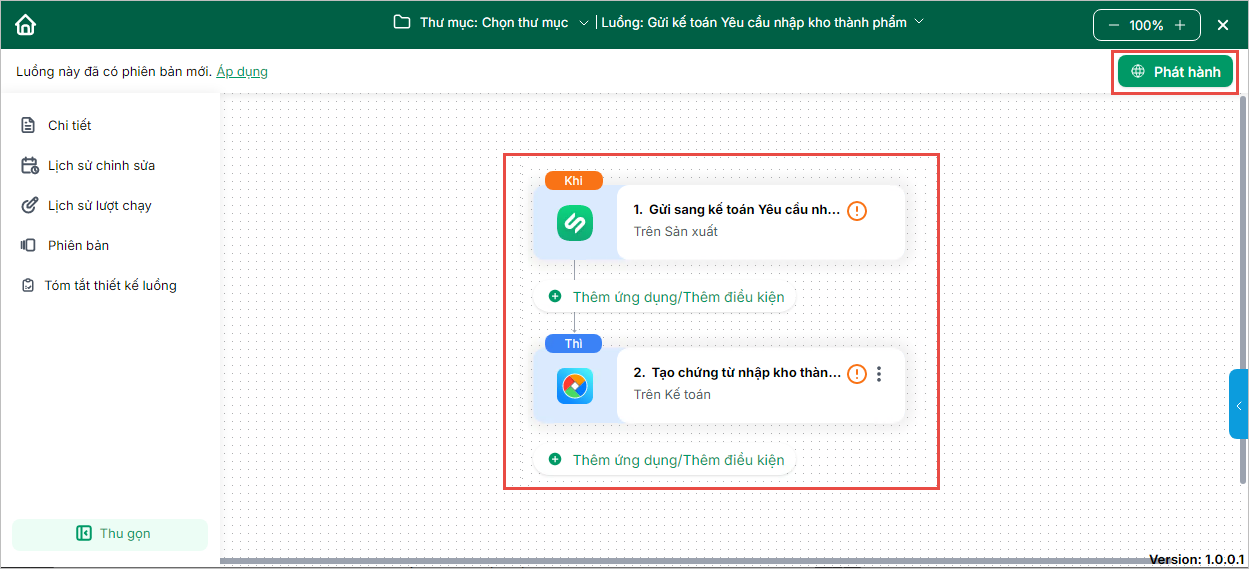 Thư mục: Chọn thư mục | Luồng: Gửi kế toán Yêu cầu nhập kho thành phẩm

100%

Luồng này đã có phiên bản mới. Áp dụng

Phát hành

Chi tiết

Lịch sử chỉnh sửa

Lịch sử lượt chạy

Phiên bản

Tóm tắt thiết kế luồng

Thu gọn

Khi

1. Gửi sang kế toán Yêu cầu nh...

Trên Sản xuất

Thêm ứng dụng/Thêm điều kiện

Thì

2. Tạo chứng từ nhập kho thàn...

Trên Kế toán

Thêm ứng dụng/Thêm điều kiện

Version: 1.0.0.1